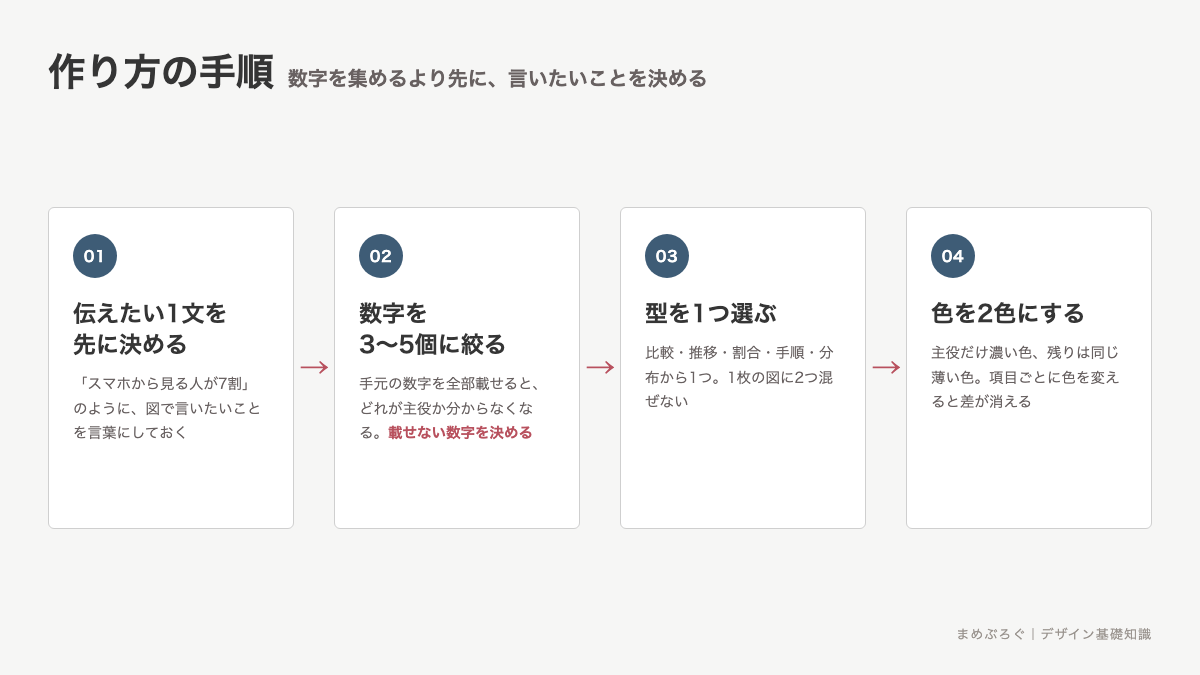 作り方の手順 数字を集めるより先に、言いたいことを決める

01

伝えたい1文を先に決める

「スマホから見る人が7割」のように、図で言いたいことを言葉にしておく

→

02

数字を3〜5個に絞る

手元の数字を全部載せると、どれが主役か分からなくなる。載せない数字を決める

→

03

型を1つ選ぶ

比較・推移・割合・手順・分布から1つ。1枚の図に2つ混ぜない

→

04

色を2色にする

主役だけ濃い色、残りは同じ薄い色。項目ごとに色を変えると差が消える

まめぶろぐ｜デザイン基礎知識